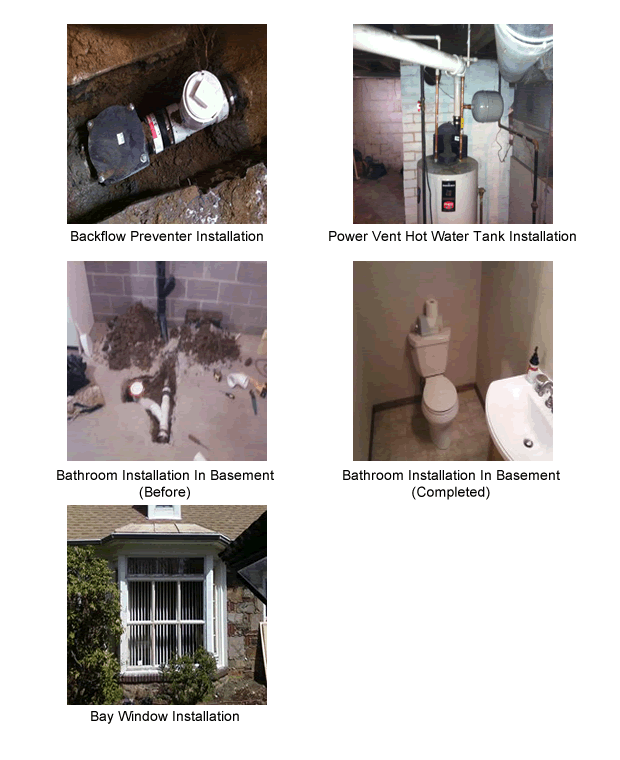 Backflow Preventer Installation

Power Vent Hot Water Tank Installation

Bathroom Installation In Basement (Before)

Bathroom Installation In Basement (Completed)

Bay Window Installation